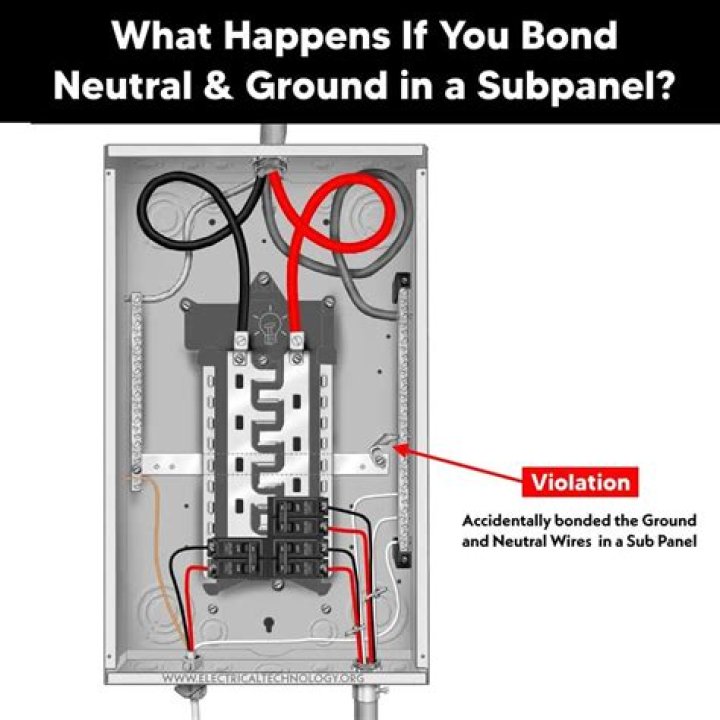 What Happens If You Bond Neutral & Ground in a Subpanel?

Violation

Accidentally bonded the Ground and Neutral Wires in a Sub Panel

WWW.ELECTRICALTECHNOLOGY.ORG