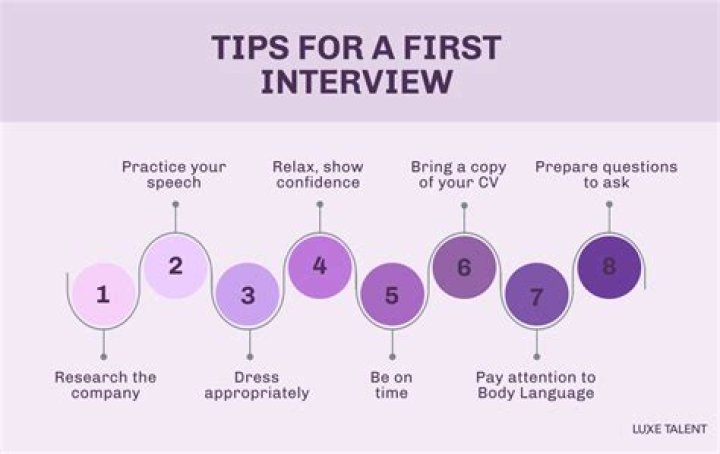 TIPS FOR A FIRST INTERVIEW

1
Research the company

2
Practice your speech

3
Dress appropriately

4
Relax, show confidence

5
Be on time

6
Bring a copy of your CV

7
Pay attention to Body Language

8
Prepare questions to ask

LUXE TALENT