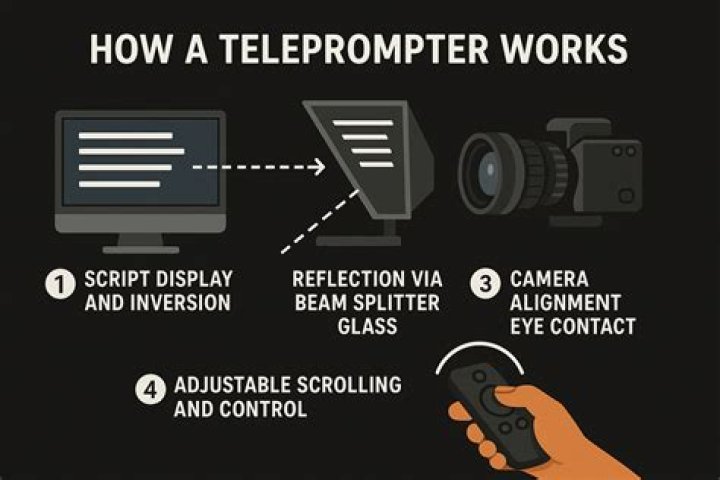 HOW A TELEPROMPTER WORKS

1 SCRIPT DISPLAY AND INVERSION

REFLECTION VIA BEAM SPLITTER GLASS

3 CAMERA ALIGNMENT EYE CONTACT

4 ADJUSTABLE SCROLLING AND CONTROL