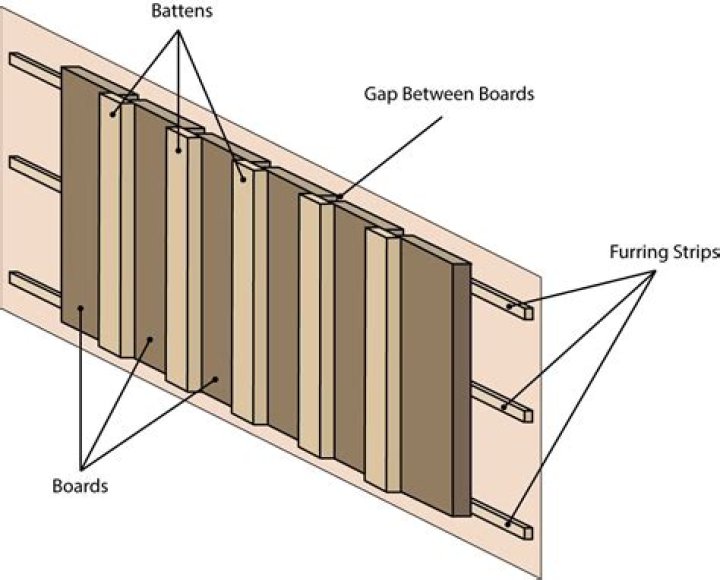 Battens

Gap Between Boards

Furring Strips

Boards